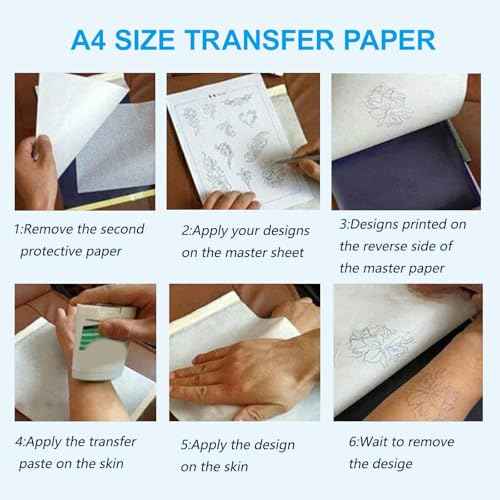 A4 SIZE TRANSFER PAPER

1:Remove the second protective paper

2:Apply your designs on the master sheet

3:Designs printed on the reverse side of the master paper

4:Apply the transfer paste on the skin

5:Apply the design on the skin

6:Wait to remove the desige