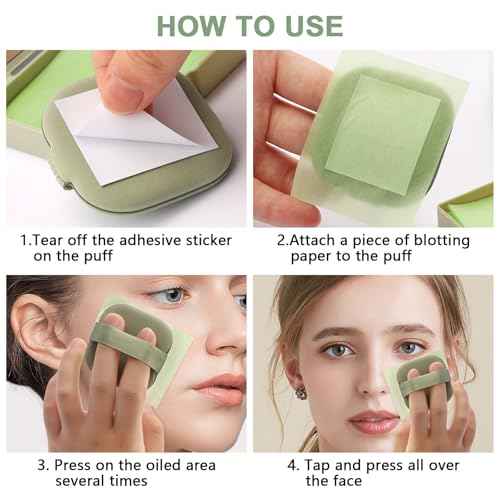 HOW TO USE

1.Tear off the adhesive sticker on the puff

2.Attach a piece of blotting paper to the puff

3. Press on the oiled area several times

4. Tap and press all over the face