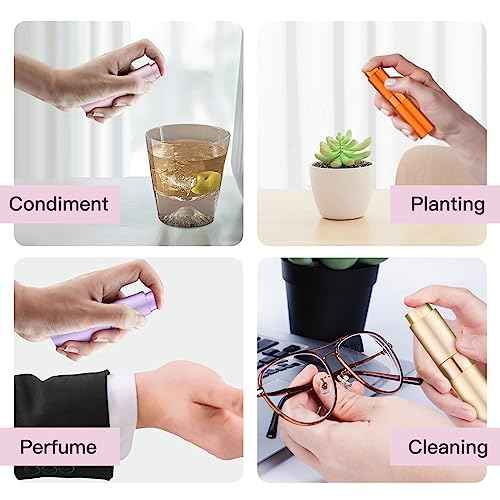 Condiment

Planting

Perfume

Cleaning