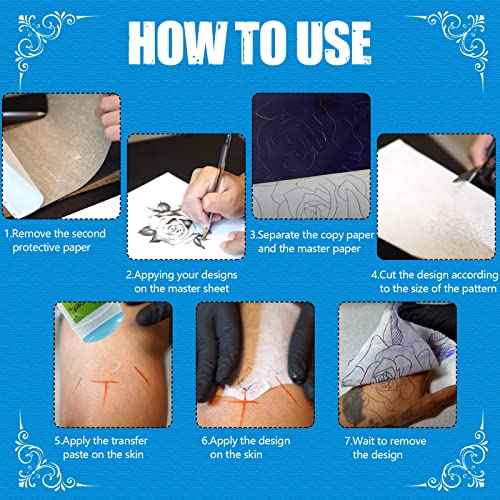 HOW TO USE

1.Remove the second protective paper

2.Appying your designs on the master sheet

3.Separate the copy paper and the master paper

4.Cut the design according to the size of the pattern

5.Apply the transfer paste on the skin

6.Apply the design on the skin

7.Wait to remove the design