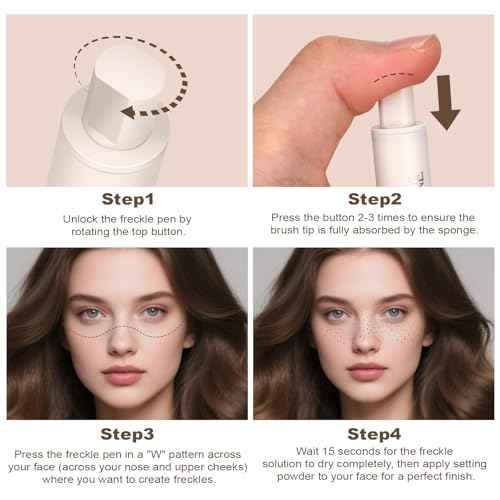 Step1
Unlock the freckle pen by rotating the top button.

Step2
Press the button 2-3 times to ensure the brush tip is fully absorbed by the sponge.

Step3
Press the freckle pen in a "W" pattern across your face (across your nose and upper cheeks) where you want to create freckles.

Step4
Wait 15 seconds for the freckle solution to dry completely, then apply setting powder to your face for a perfect finish.