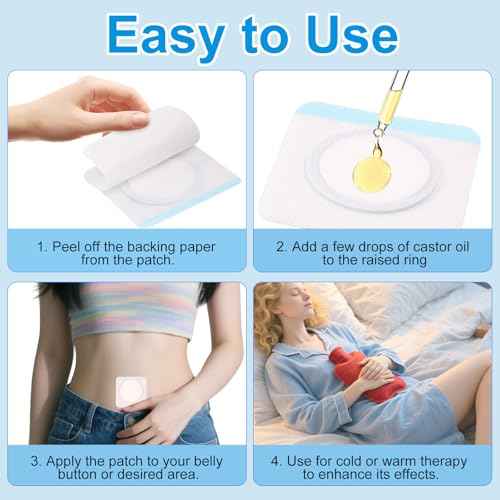 Easy to Use

1. Peel off the backing paper from the patch.

2. Add a few drops of castor oil to the raised ring

3. Apply the patch to your belly button or desired area.

4. Use for cold or warm therapy to enhance its effects.