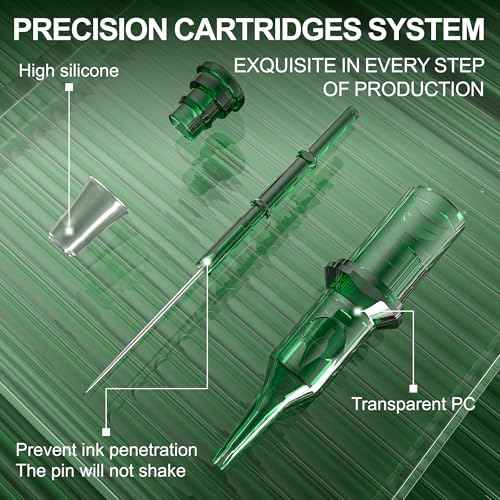 PRECISION CARTRIDGES SYSTEM

EXQUISITE IN EVERY STEP OF PRODUCTION

High silicone

Transparent PC

Prevent ink penetration
The pin will not shake