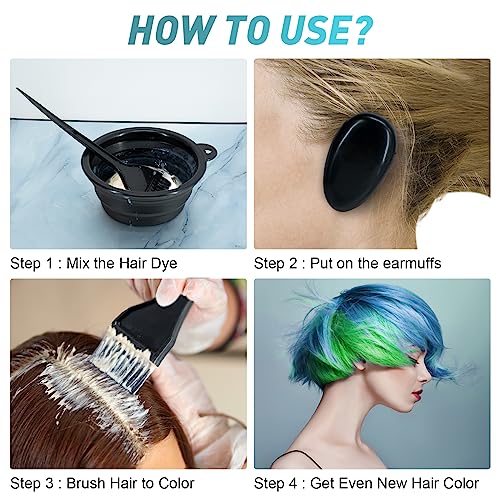 HOW TO USE?

Step 1 : Mix the Hair Dye

Step 2 : Put on the earmuffs

Step 3 : Brush Hair to Color

Step 4 : Get Even New Hair Color