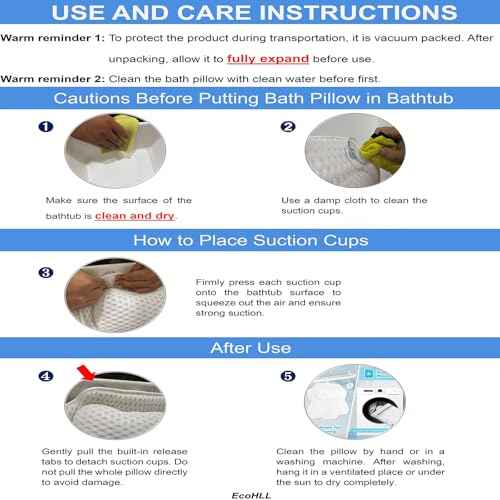 USE AND CARE INSTRUCTIONS

Warm reminder 1: To protect the product during transportation, it is vacuum packed. After unpacking, allow it to fully expand before use.

Warm reminder 2: Clean the bath pillow with clean water before first.

Cautions Before Putting Bath Pillow in Bathtub

1

Make sure the surface of the bathtub is clean and dry.

2

Use a damp cloth to clean the suction cups.

How to Place Suction Cups

3

Firmly press each suction cup onto the bathtub surface to squeeze out the air and ensure strong suction.

After Use

4

Gently pull the built-in release tabs to detach suction cups. Do not pull the whole pillow directly to avoid damage.

5

Clean the pillow by hand or in a washing machine. After washing, hang it in a ventilated place or under the sun to dry completely.

EcoHLL