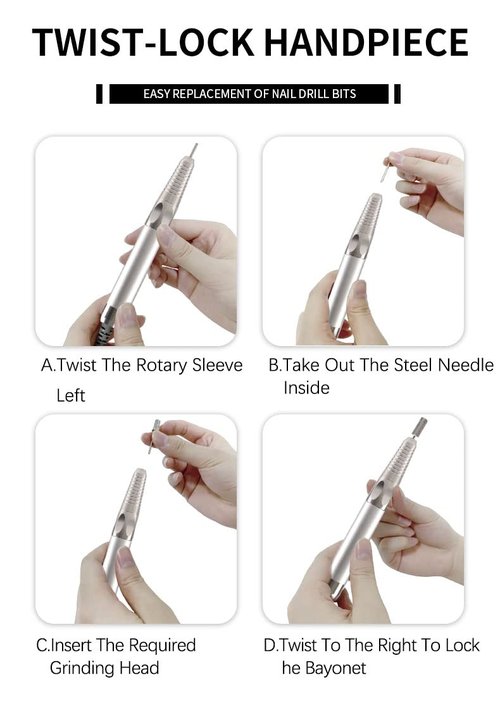 TWIST-LOCK HANDPIECE

EASY REPLACEMENT OF NAIL DRILL BITS

A.Twist The Rotary Sleeve Left

B.Take Out The Steel Needle Inside

C.Insert The Required Grinding Head

D.Twist To The Right To Lock he Bayonet