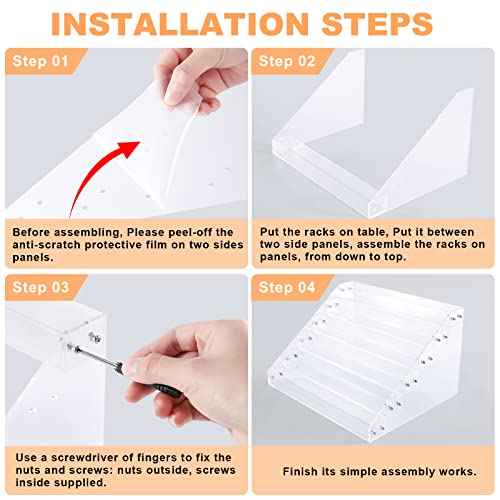 INSTALLATION STEPS

Step 01

Before assembling, Please peel-off the anti-scratch protective film on two sides panels.

Step 02

Put the racks on table, Put it between two side panels, assemble the racks on panels, from down to top.

Step 03

Use a screwdriver of fingers to fix the nuts and screws: nuts outside, screws inside supplied.

Step 04

Finish its simple assembly works.