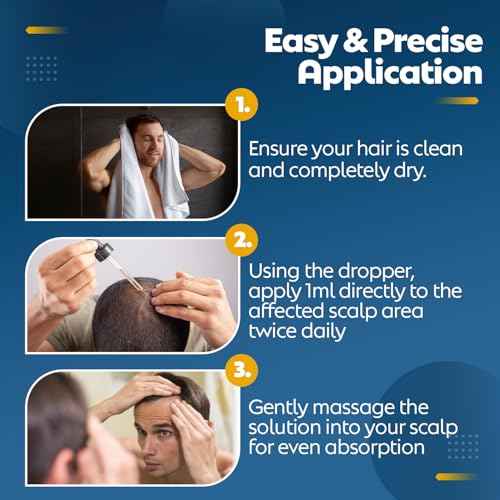 Easy & Precise Application

1.

Ensure your hair is clean and completely dry.

2.

Using the dropper, apply 1ml directly to the affected scalp area twice daily

3.

Gently massage the solution into your scalp for even absorption