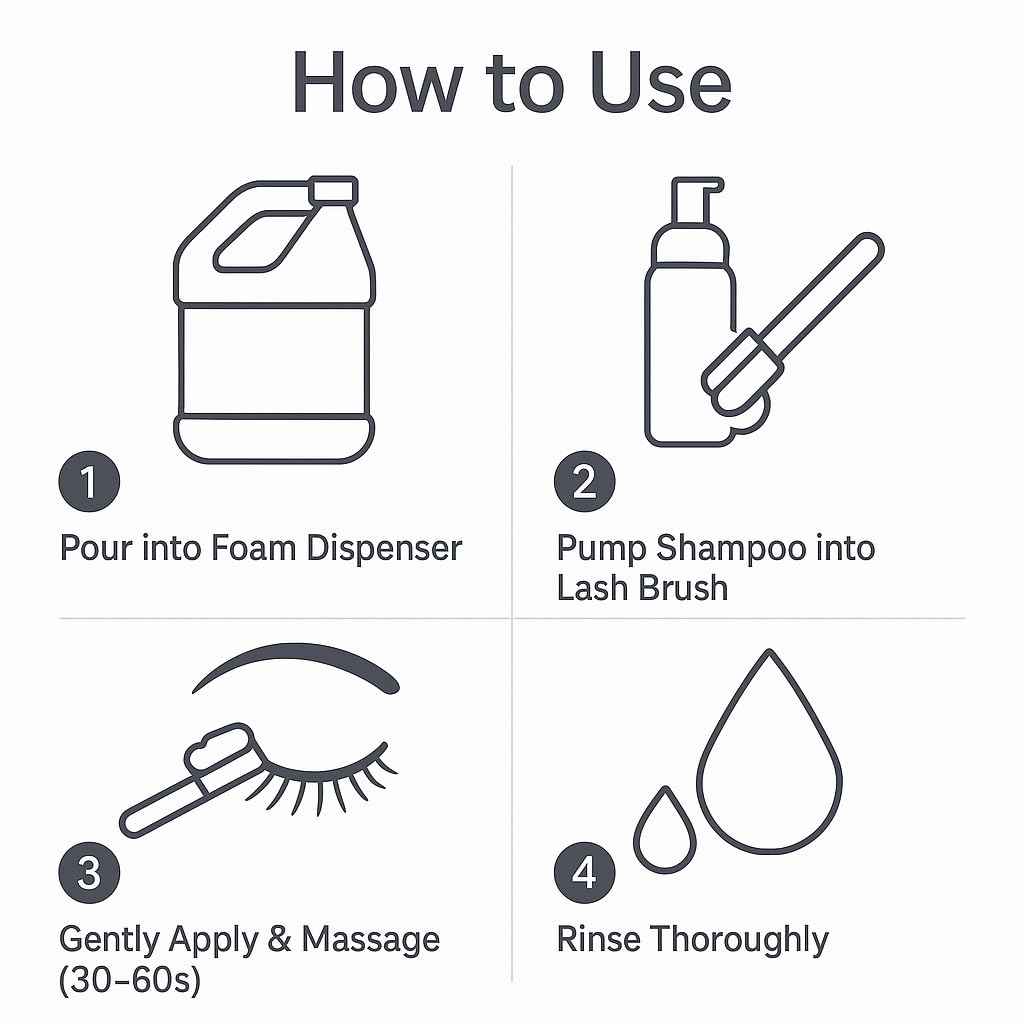 How to Use

1

Pour into Foam Dispenser

2

Pump Shampoo into Lash Brush

3

Gently Apply & Massage (30–60s)

4

Rinse Thoroughly