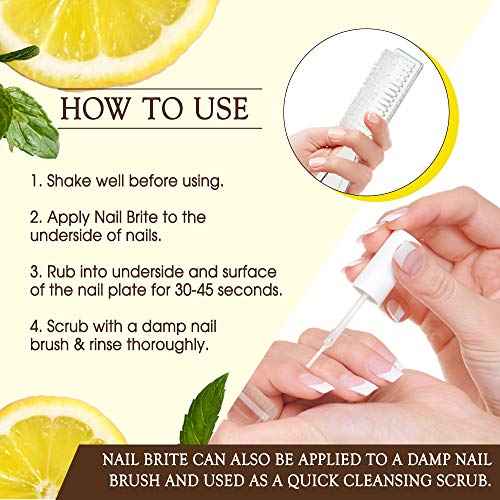 HOW TO USE

1. Shake well before using.

2. Apply Nail Brite to the underside of nails.

3. Rub into underside and surface of the nail plate for 30-45 seconds.

4. Scrub with a damp nail brush & rinse thoroughly.

NAIL BRITE CAN ALSO BE APPLIED TO A DAMP NAIL BRUSH AND USED AS A QUICK CLEANSING SCRUB.