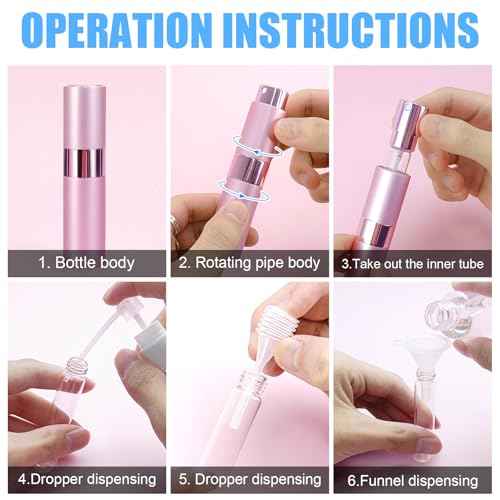 OPERATION INSTRUCTIONS

1. Bottle body

2. Rotating pipe body

3.Take out the inner tube

4.Dropper dispensing

5. Dropper dispensing

6.Funnel dispensing