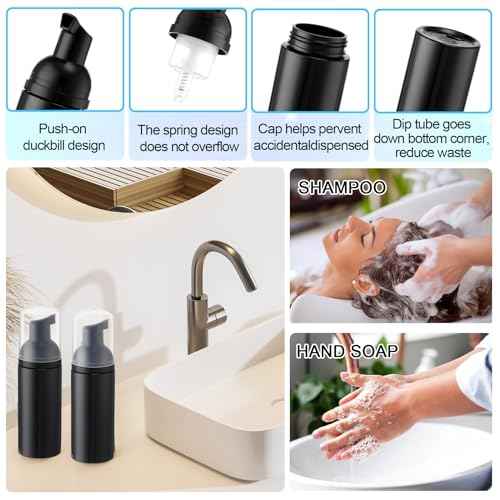 Push-on duckbill design

The spring design does not overflow

Cap helps pervent accidentaldispensed

Dip tube goes down bottom corner, reduce waste

SHAMPOO

HAND SOAP