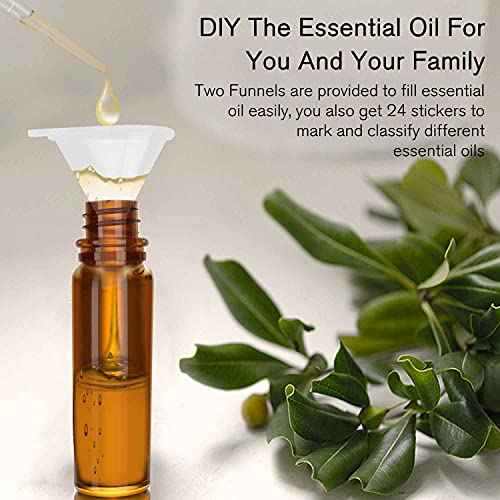 DIY The Essential Oil For You And Your Family

Two Funnels are provided to fill essential oil easily, you also get 24 stickers to mark and classify different essential oils