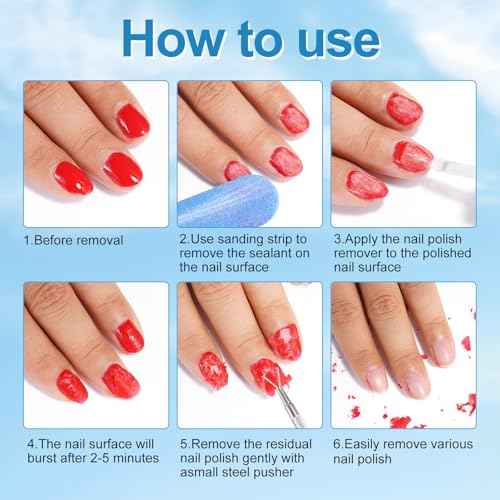 How to use

1.Before removal

2.Use sanding strip to remove the sealant on the nail surface

3.Apply the nail polish remover to the polished nail surface

4.The nail surface will burst after 2-5 minutes

5.Remove the residual nail polish gently with asmall steel pusher

6.Easily remove various nail polish