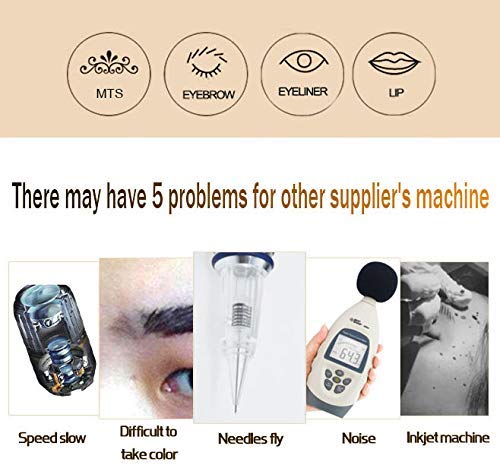 MTS

EYEBROW

EYELINER

LIP

There may have 5 problems for other supplier's machine

64.3

Speed slow

Difficult to take color

Needles fly

Noise

Inkjet machine