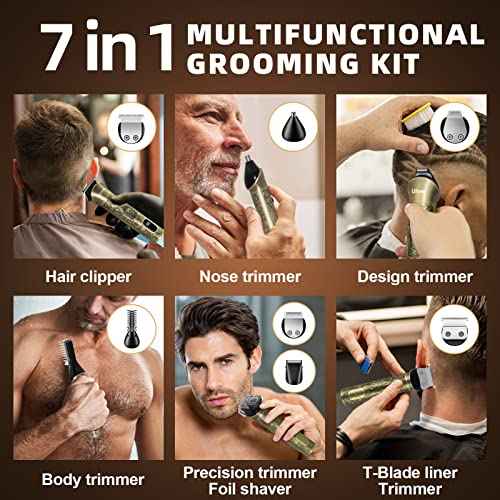 7 in 1 MULTIFUNCTIONAL GROOMING KIT

Hair clipper

Nose trimmer

Design trimmer

Body trimmer

Precision trimmer
Foil shaver

T-Blade liner
Trimmer