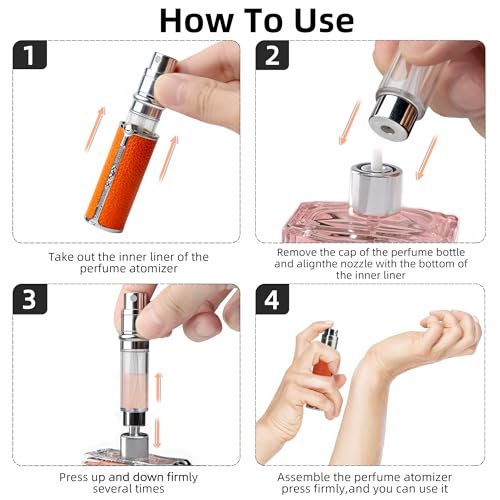 How To Use

1

Take out the inner liner of the perfume atomizer

2

Remove the cap of the perfume bottle and alignthe nozzle with the bottom of the inner liner

3

Press up and down firmly several times

4

Assemble the perfume atomizer press firmly,and you can use it