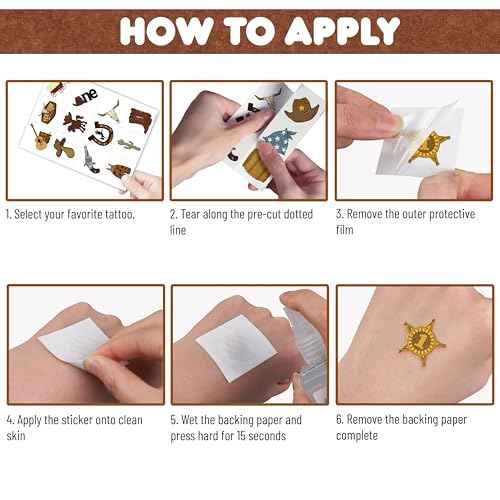 HOW TO APPLY

one

1. Select your favorite tattoo.

2. Tear along the pre-cut dotted line

3. Remove the outer protective film

4. Apply the sticker onto clean skin

5. Wet the backing paper and press hard for 15 seconds

6. Remove the backing paper complete