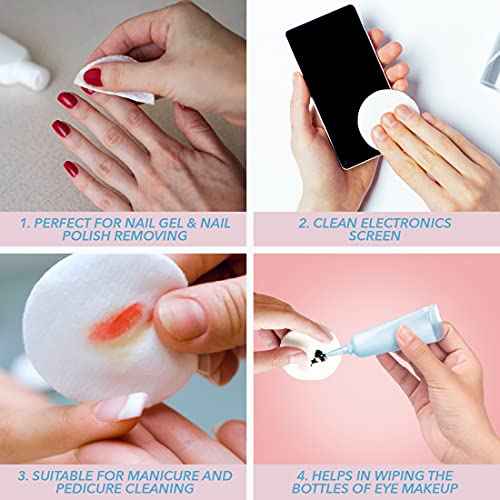 1. PERFECT FOR NAIL GEL & NAIL POLISH REMOVING

2. CLEAN ELECTRONICS SCREEN

3. SUITABLE FOR MANICURE AND PEDICURE CLEANING

4. HELPS IN WIPING THE BOTTLES OF EYE MAKEUP