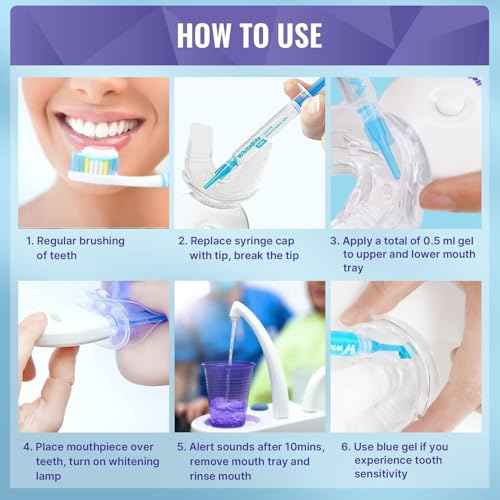 HOW TO USE

1. Regular brushing of teeth

2. Replace syringe cap with tip, break the tip

3. Apply a total of 0.5 ml gel to upper and lower mouth tray

4. Place mouthpiece over teeth, turn on whitening lamp

5. Alert sounds after 10mins, remove mouth tray and rinse mouth

6. Use blue gel if you experience tooth sensitivity