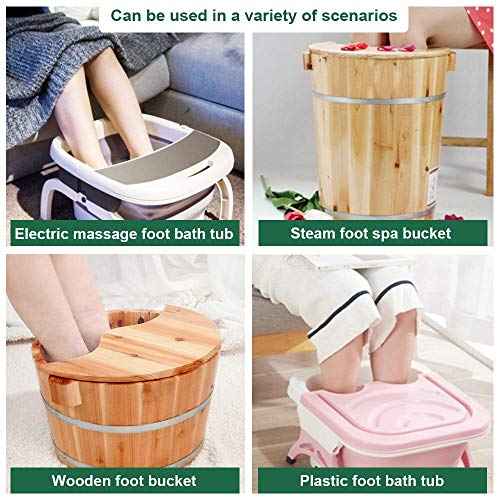 Can be used in a variety of scenarios

Electric massage foot bath tub

Steam foot spa bucket

Wooden foot bucket

Plastic foot bath tub