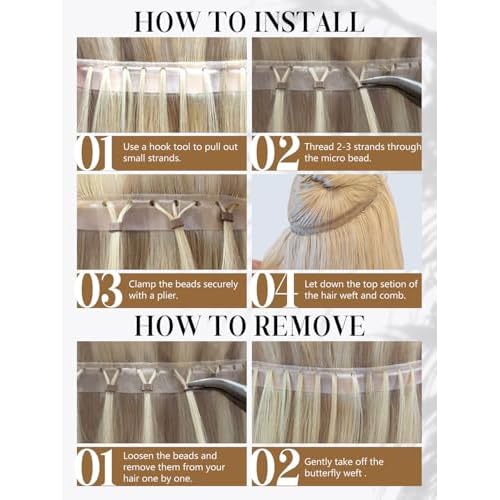 HOW TO INSTALL

01 Use a hook tool to pull out small strands.

02 Thread 2-3 strands through the micro bead.

03 Clamp the beads securely with a plier.

04 Let down the top setion of the hair weft and comb.

HOW TO REMOVE

01 Loosen the beads and remove them from your hair one by one.

02 Gently take off the butterfly weft .