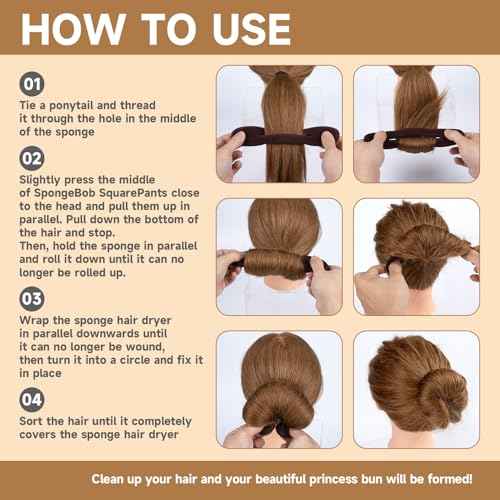 HOW TO USE

01

Tie a ponytail and thread it through the hole in the middle of the sponge

02

Slightly press the middle of SpongeBob SquarePants close to the head and pull them up in parallel. Pull down the bottom of the hair and stop.
Then, hold the sponge in parallel and roll it down until it can no longer be rolled up.

03

Wrap the sponge hair dryer in parallel downwards until it can no longer be wound, then turn it into a circle and fix it in place

04

Sort the hair until it completely covers the sponge hair dryer

Clean up your hair and your beautiful princess bun will be formed!