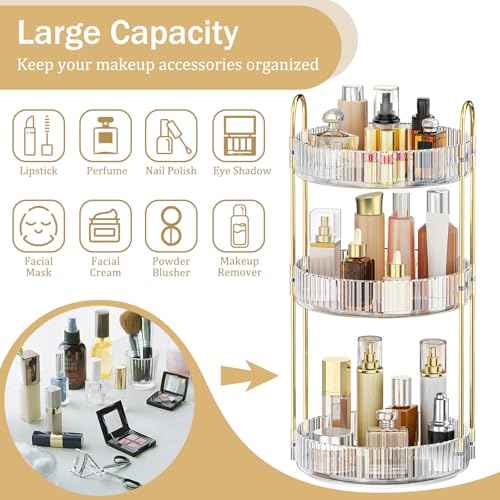 Large Capacity
Keep your makeup accessories organized

Lipstick

Perfume

Nail Polish

Eye Shadow

Facial Mask

Facial Cream

Powder Blusher

Makeup Remover