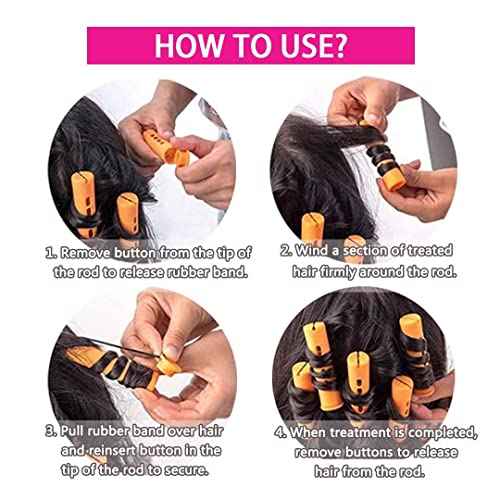 HOW TO USE?

1. Remove button from the tip of the rod to release rubber band.

2. Wind a section of treated hair firmly around the rod.

3. Pull rubber band over hair and reinsert button in the tip of the rod to secure.

4. When treatment is completed, remove buttons to release hair from the rod.