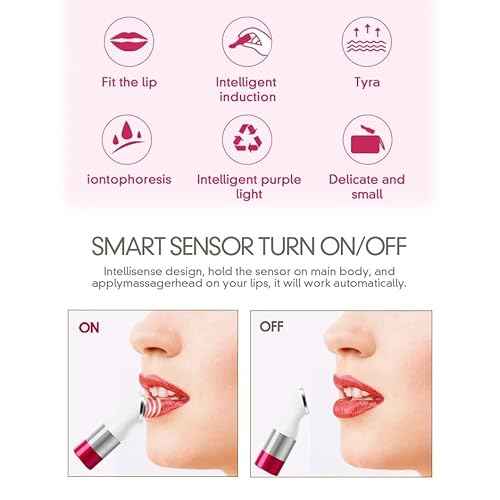 Fit the lip

Intelligent induction

Tyra

iontophoresis

Intelligent purple light

Delicate and small

SMART SENSOR TURN ON/OFF

Intellisense design, hold the sensor on main body, and applymassagerhead on your lips, it will work automatically.

ON

OFF