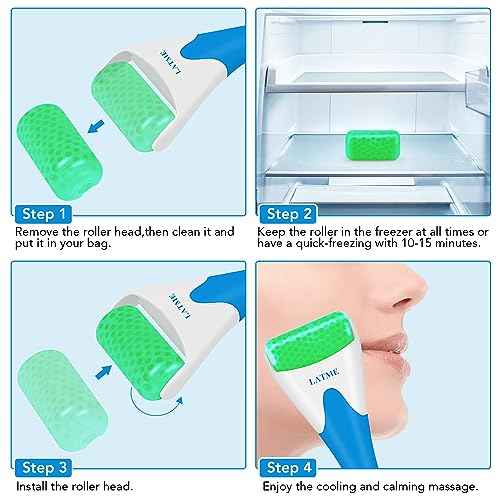 LATME

Step 1
Remove the roller head,then clean it and put it in your bag.

Step 2
Keep the roller in the freezer at all times or have a quick-freezing with 10-15 minutes.

LATME

Step 3
Install the roller head.

LATME

Step 4
Enjoy the cooling and calming massage.