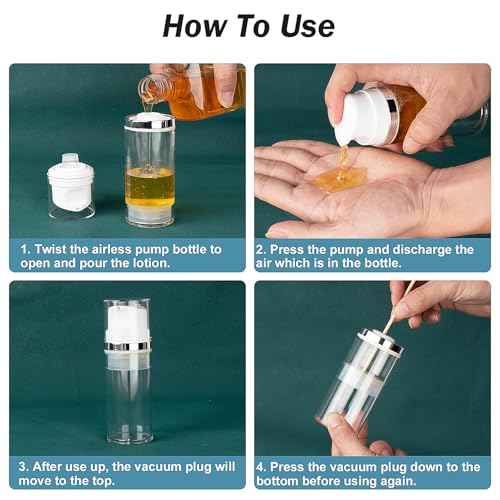 How To Use

1. Twist the airless pump bottle to open and pour the lotion.

2. Press the pump and discharge the air which is in the bottle.

3. After use up, the vacuum plug will move to the top.

4. Press the vacuum plug down to the bottom before using again.