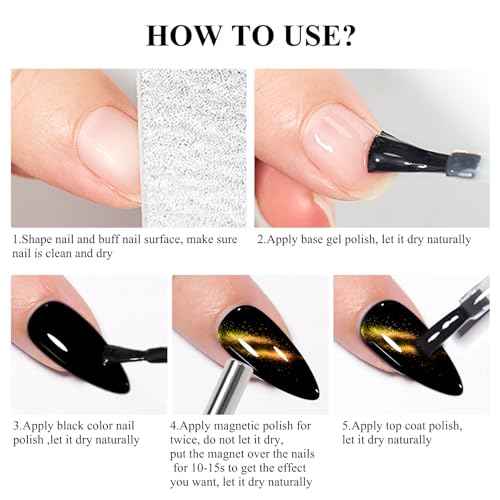 HOW TO USE?

1.Shape nail and buff nail surface, make sure nail is clean and dry

2.Apply base gel polish, let it dry naturally

3.Apply black color nail polish ,let it dry naturally

4.Apply magnetic polish for twice, do not let it dry, put the magnet over the nails for 10-15s to get the effect you want, let it dry naturally

5.Apply top coat polish, let it dry naturally