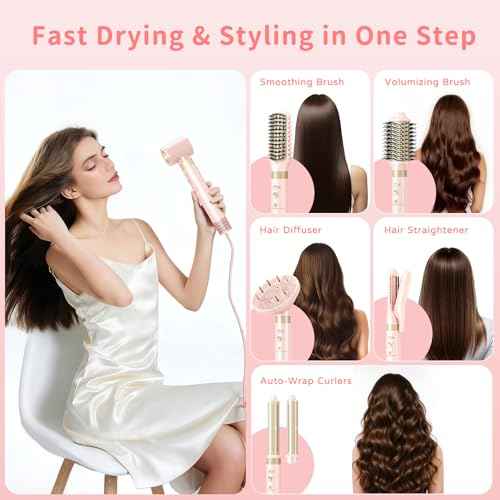 Fast Drying & Styling in One Step

Smoothing Brush

Volumizing Brush

Hair Diffuser

Hair Straightener

Auto-Wrap Curlers