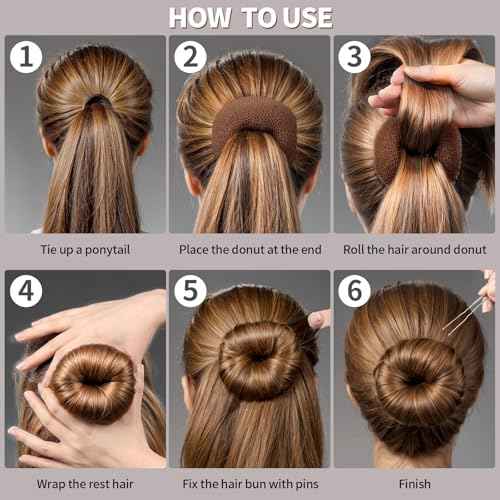 HOW TO USE

1
Tie up a ponytail

2
Place the donut at the end

3
Roll the hair around donut

4
Wrap the rest hair

5
Fix the hair bun with pins

6
Finish