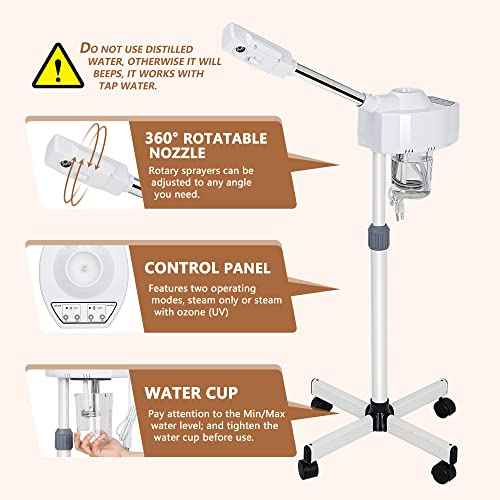 DO NOT USE DISTILLED WATER, OTHERWISE IT WILL BEEPS, IT WORKS WITH TAP WATER.

360° ROTATABLE NOZZLE

Rotary sprayers can be adjusted to any angle you need.

CONTROL PANEL

Features two operating modes, steam only or steam with ozone (UV)

WATER CUP

Pay attention to the Min/Max water level; and tighten the water cup before use.