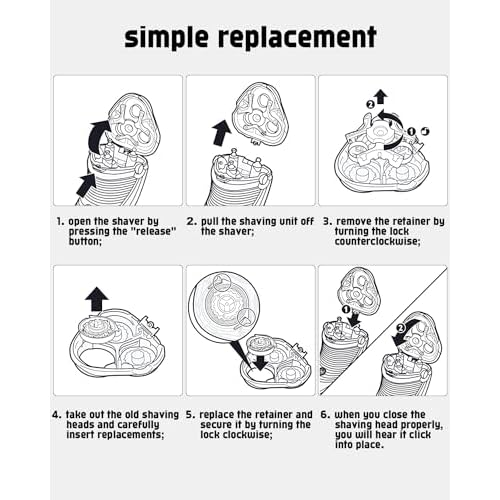 simple replacement

2

1

1. open the shaver by pressing the "release" button;

2. pull the shaving unit off the shaver;

3. remove the retainer by turning the lock counterclockwise;

1

2

4. take out the old shaving heads and carefully insert replacements;

5. replace the retainer and secure it by turning the lock clockwise;

6. when you close the shaving head properly, you will hear it click into place.