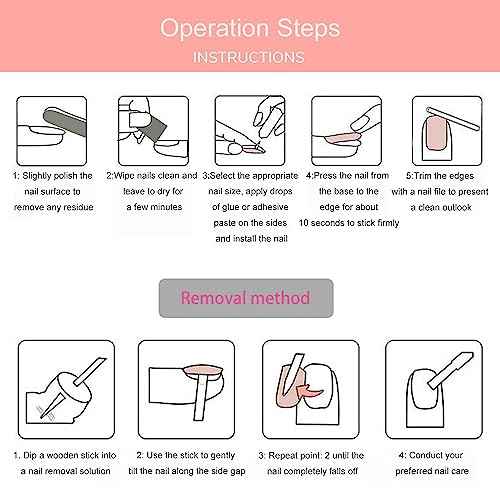 Operation Steps
INSTRUCTIONS

1: Slightly polish the nail surface to remove any residue

2:Wipe nails clean and leave to dry for a few minutes

3:Select the appropriate nail size, apply drops of glue or adhesive paste on the sides and install the nail

4:Press the nail from the base to the edge for about 10 seconds to stick firmly

5:Trim the edges with a nail file to present a clean outlook

Removal method

1. Dip a wooden stick into a nail removal solution

2: Use the stick to gently tilt the nail along the side gap

3: Repeat point: 2 until the nail completely falls off

4: Conduct your preferred nail care