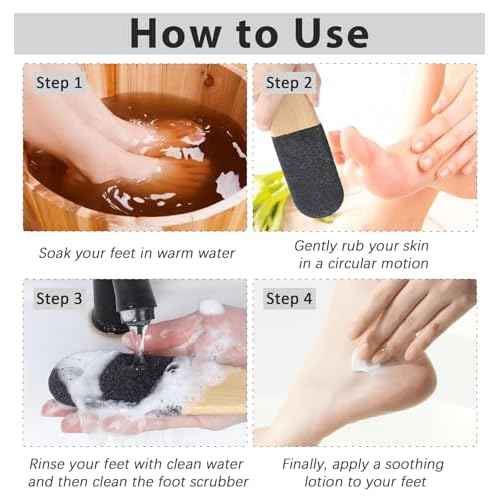 How to Use

Step 1

Soak your feet in warm water

Step 2

Gently rub your skin in a circular motion

Step 3

Rinse your feet with clean water and then clean the foot scrubber

Step 4

Finally, apply a soothing lotion to your feet