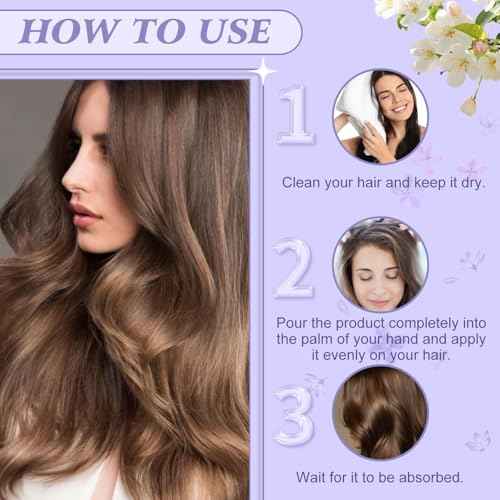 HOW TO USE

1

Clean your hair and keep it dry.

2

Pour the product completely into the palm of your hand and apply it evenly on your hair.

3

Wait for it to be absorbed.