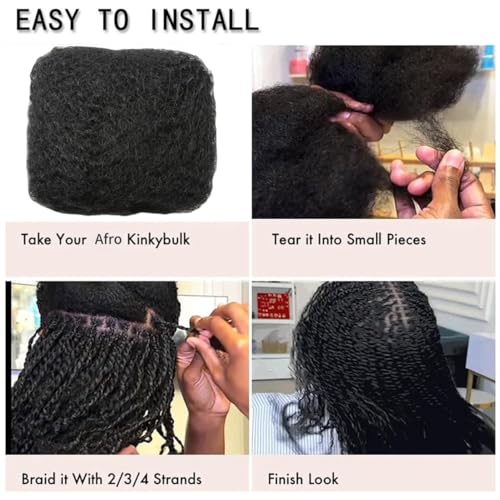 EASY TO INSTALL

Take Your Afro Kinkybulk

Tear it Into Small Pieces

Braid it With 2/3/4 Strands

Finish Look