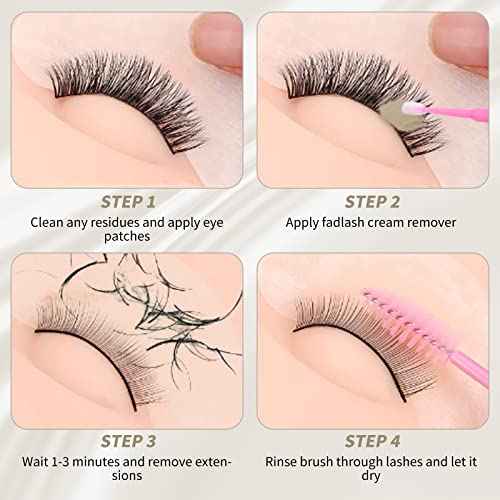 STEP 1
Clean any residues and apply eye patches

STEP 2
Apply fadlash cream remover

STEP 3
Wait 1-3 minutes and remove extensions

STEP 4
Rinse brush through lashes and let it dry