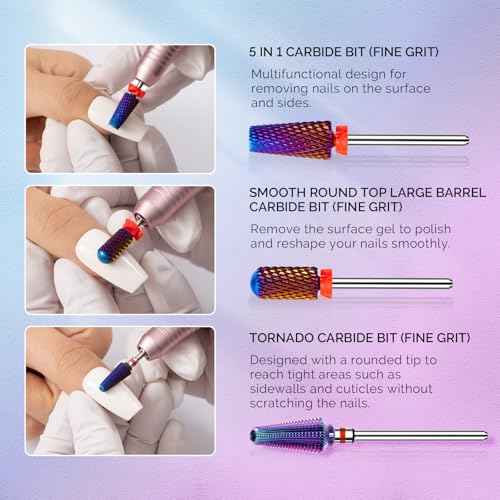 5 IN 1 CARBIDE BIT (FINE GRIT)

Multifunctional design for removing nails on the surface and sides.

SMOOTH ROUND TOP LARGE BARREL CARBIDE BIT (FINE GRIT)

Remove the surface gel to polish and reshape your nails smoothly.

TORNADO CARBIDE BIT (FINE GRIT)

Designed with a rounded tip to reach tight areas such as sidewalls and cuticles without scratching the nails.