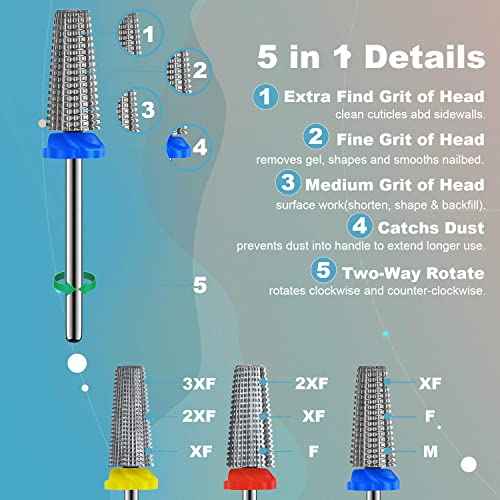 1
2
3
4
5

5 in 1 Details

1 Extra Find Grit of Head
clean cuticles abd sidewalls.

2 Fine Grit of Head
removes gel, shapes and smooths nailbed.

3 Medium Grit of Head
surface work(shorten, shape & backfill).

4 Catchs Dust
prevents dust into handle to extend longer use.

5 Two-Way Rotate
rotates clockwise and counter-clockwise.

3XF
2XF
XF

2XF
XF
F

XF
F
M