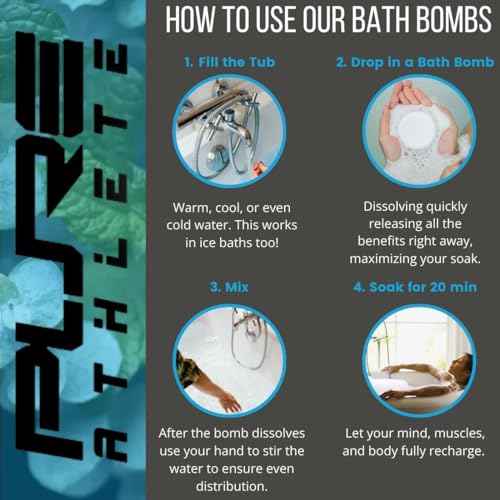 PURE ATHLETE

HOW TO USE OUR BATH BOMBS

1. Fill the Tub

Warm, cool, or even cold water. This works in ice baths too!

2. Drop in a Bath Bomb

Dissolving quickly releasing all the benefits right away, maximizing your soak.

3. Mix

After the bomb dissolves use your hand to stir the water to ensure even distribution.

4. Soak for 20 min

Let your mind, muscles, and body fully recharge.