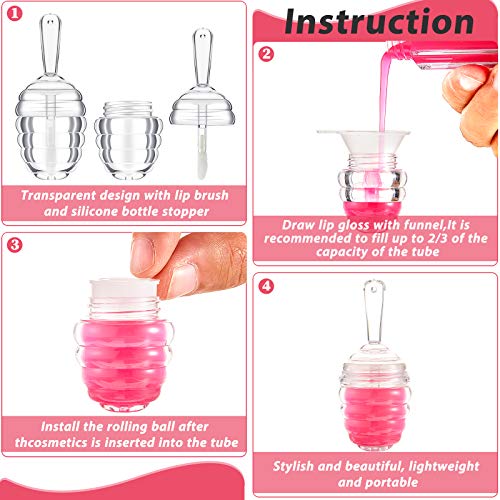 Instruction

1

Transparent design with lip brush and silicone bottle stopper

2

Draw lip gloss with funnel,It is recommended to fill up to 2/3 of the capacity of the tube

3

Install the rolling ball after thcosmetics is inserted into the tube

4

Stylish and beautiful, lightweight and portable