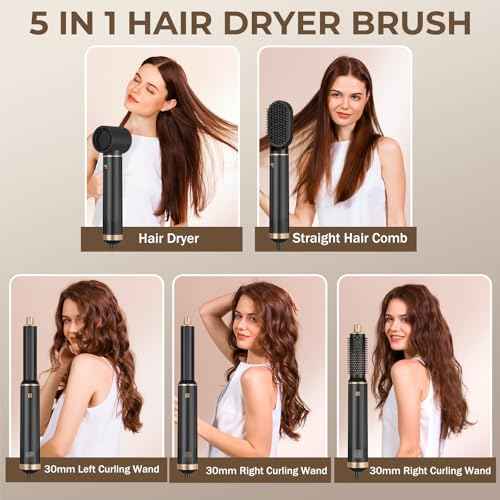 5 IN 1 HAIR DRYER BRUSH

Hair Dryer

Straight Hair Comb

30mm Left Curling Wand

30mm Right Curling Wand

30mm Right Curling Wand