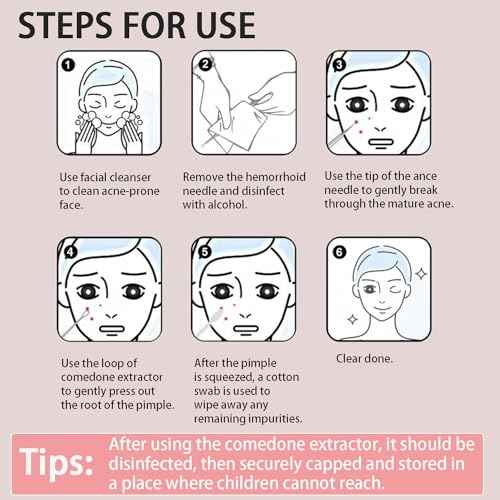 STEPS FOR USE

1

Use facial cleanser to clean acne-prone face.

2

Remove the hemorrhoid needle and disinfect with alcohol.

3

Use the tip of the ance needle to gently break through the mature acne.

4

Use the loop of comedone extractor to gently press out the root of the pimple.

5

After the pimple is squeezed, a cotton swab is used to wipe away any remaining impurities.

6

Clear done.

Tips: After using the comedone extractor, it should be disinfected, then securely capped and stored in a place where children cannot reach.