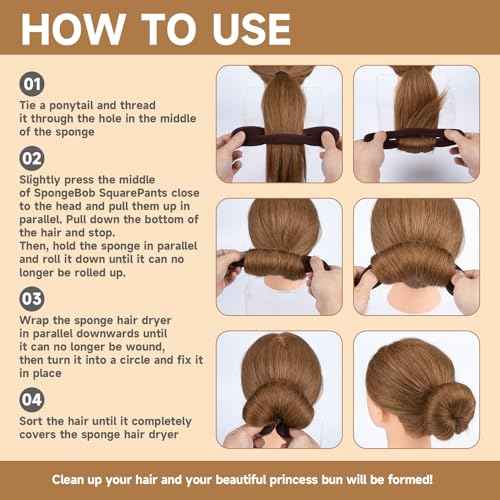 HOW TO USE

01

Tie a ponytail and thread it through the hole in the middle of the sponge

02

Slightly press the middle of SpongeBob SquarePants close to the head and pull them up in parallel. Pull down the bottom of the hair and stop.
Then, hold the sponge in parallel and roll it down until it can no longer be rolled up.

03

Wrap the sponge hair dryer in parallel downwards until it can no longer be wound, then turn it into a circle and fix it in place

04

Sort the hair until it completely covers the sponge hair dryer

Clean up your hair and your beautiful princess bun will be formed!