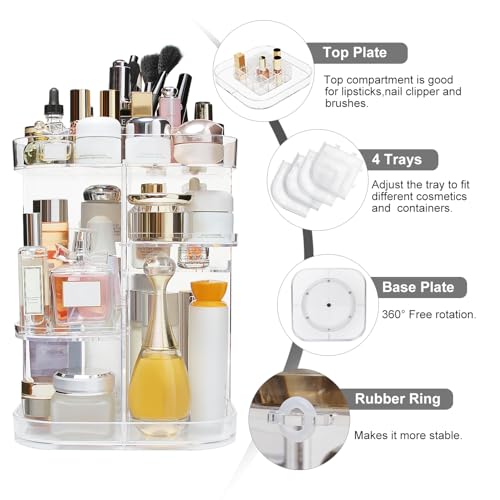 Top Plate

Top compartment is good for lipsticks,nail clipper and brushes.

4 Trays

Adjust the tray to fit different cosmetics and containers.

Base Plate

360° Free rotation.

Rubber Ring

Makes it more stable.